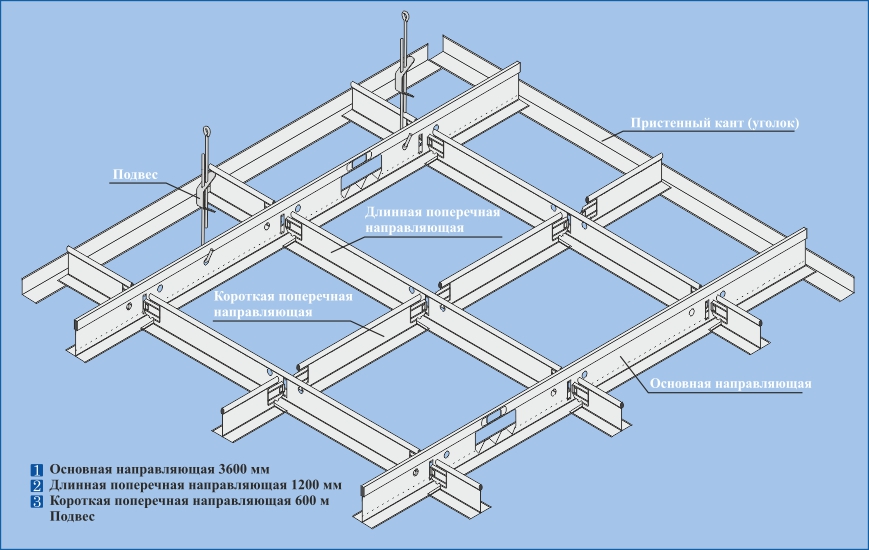 Пристенный кант (уголок)

Подвес

Длинная поперечная направляющая

Короткая поперечная направляющая

Основная направляющая

1 Основная направляющая 3600 мм
2 Длинная поперечная направляющая 1200 мм
3 Короткая поперечная направляющая 600 м
Подвес